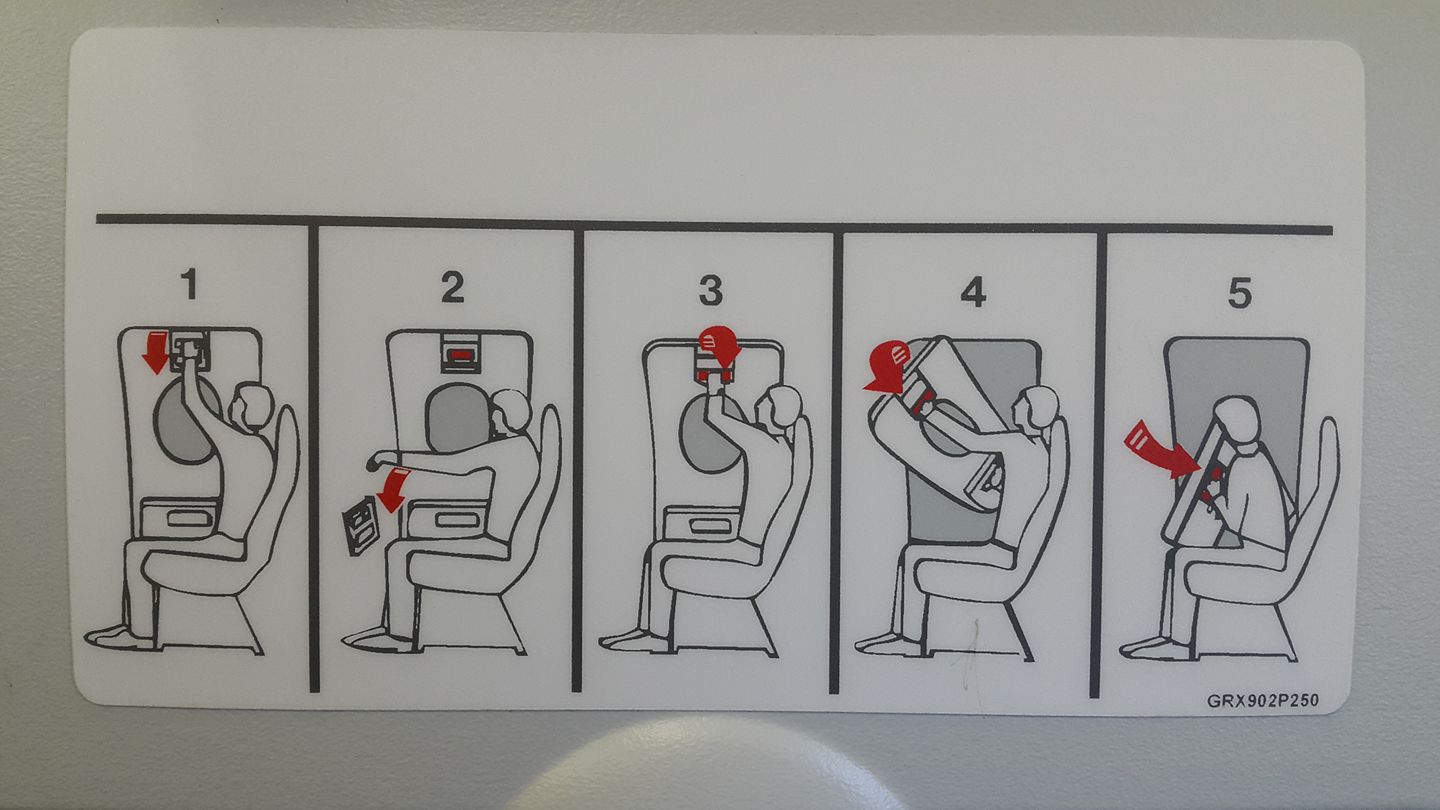 1

2

3

4

5

GRX902P250